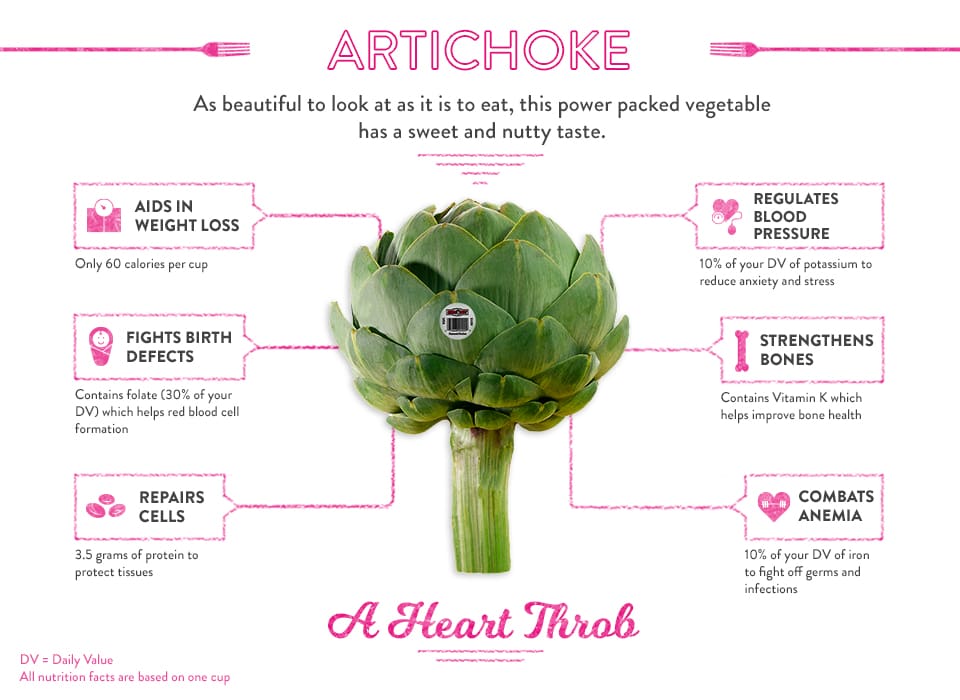 ARTICHOKE

As beautiful to look at as it is to eat, this power packed vegetable has a sweet and nutty taste.

AIDS IN WEIGHT LOSS

Only 60 calories per cup

FIGHTS BIRTH DEFECTS

Contains folate (30% of your DV) which helps red blood cell formation

REPAIRS CELLS

3.5 grams of protein to protect tissues

REGULATES BLOOD PRESSURE

10% of your DV of potassium to reduce anxiety and stress

STRENGTHENS BONES

Contains Vitamin K which helps improve bone health

COMBATS ANEMIA

10% of your DV of iron to fight off germs and infections

A Heart Throb

DV = Daily Value
All nutrition facts are based on one cup